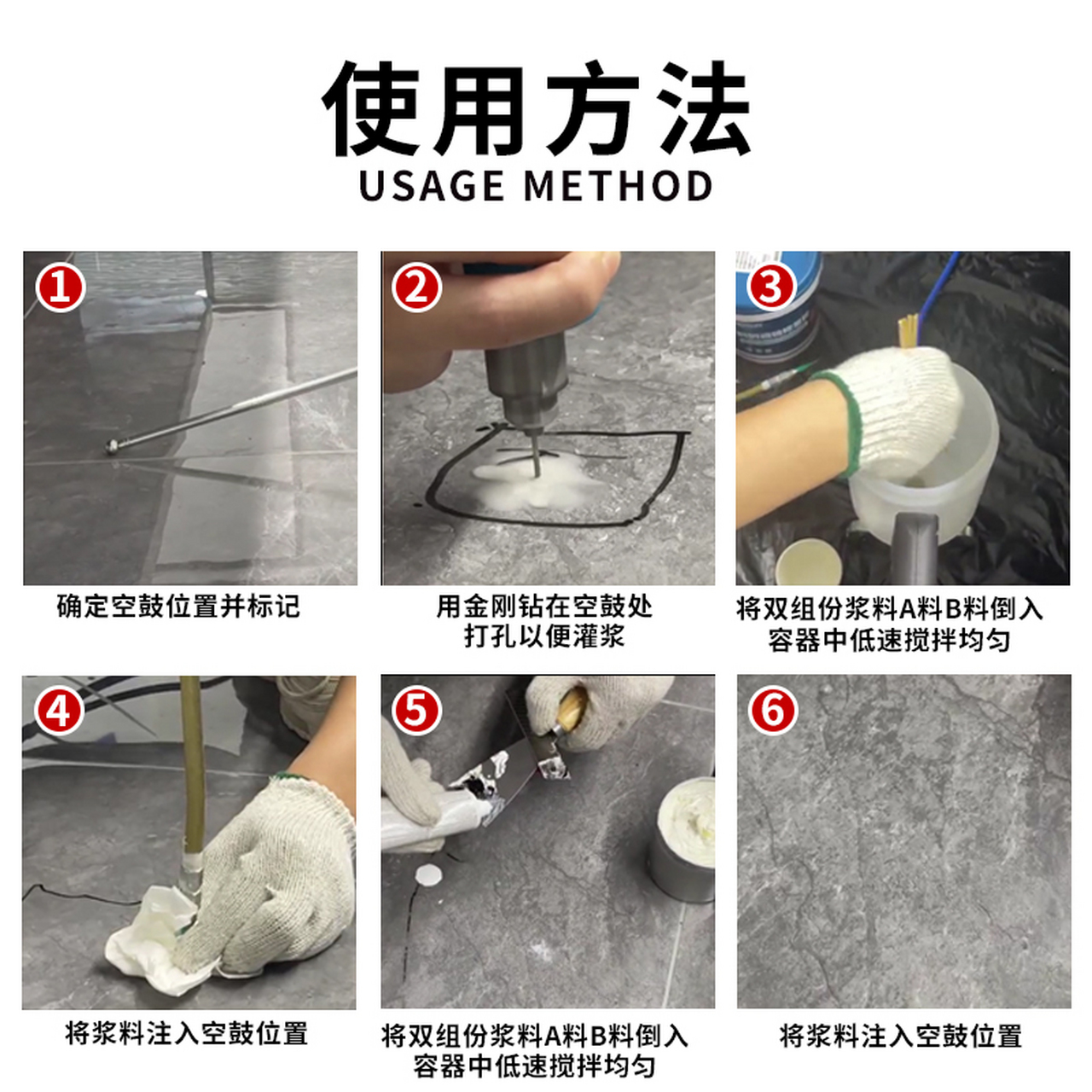 使用方法
USAGE METHOD

1
确定空鼓位置并标记

2
用金刚钻在空鼓处打孔以便灌浆

3
将双组份浆料A料B料倒入容器中低速搅拌均匀

4
将浆料注入空鼓位置

5
将双组份浆料A料B料倒入容器中低速搅拌均匀

6
将浆料注入空鼓位置